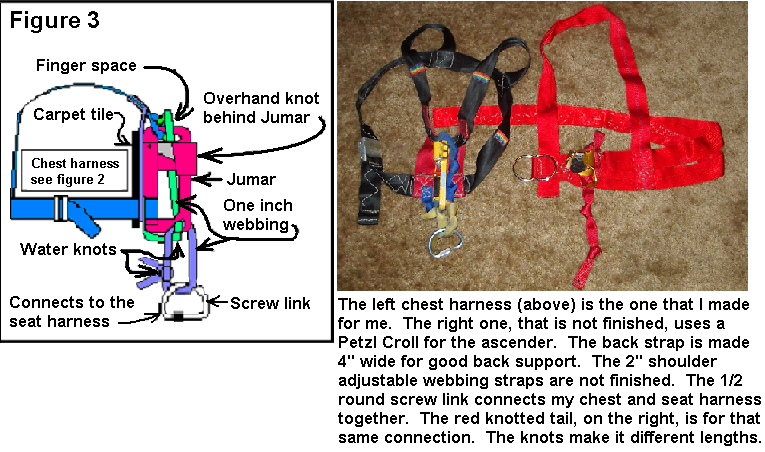 Figure 3

Finger space

Overhand knot behind Jumar

Carpet tile

Chest harness see figure 2

Jumar

One inch webbing

Water knots

Connects to the seat harness

Screw link

The left chest harness (above) is the one that I made for me. The right one, that is not finished, uses a Petzl Croll for the ascender. The back strap is made 4" wide for good back support. The 2" shoulder adjustable webbing straps are not finished. The 1/2 round screw link connects my chest and seat harness together. The red knotted tail, on the right, is for that same connection. The knots make it different lengths.